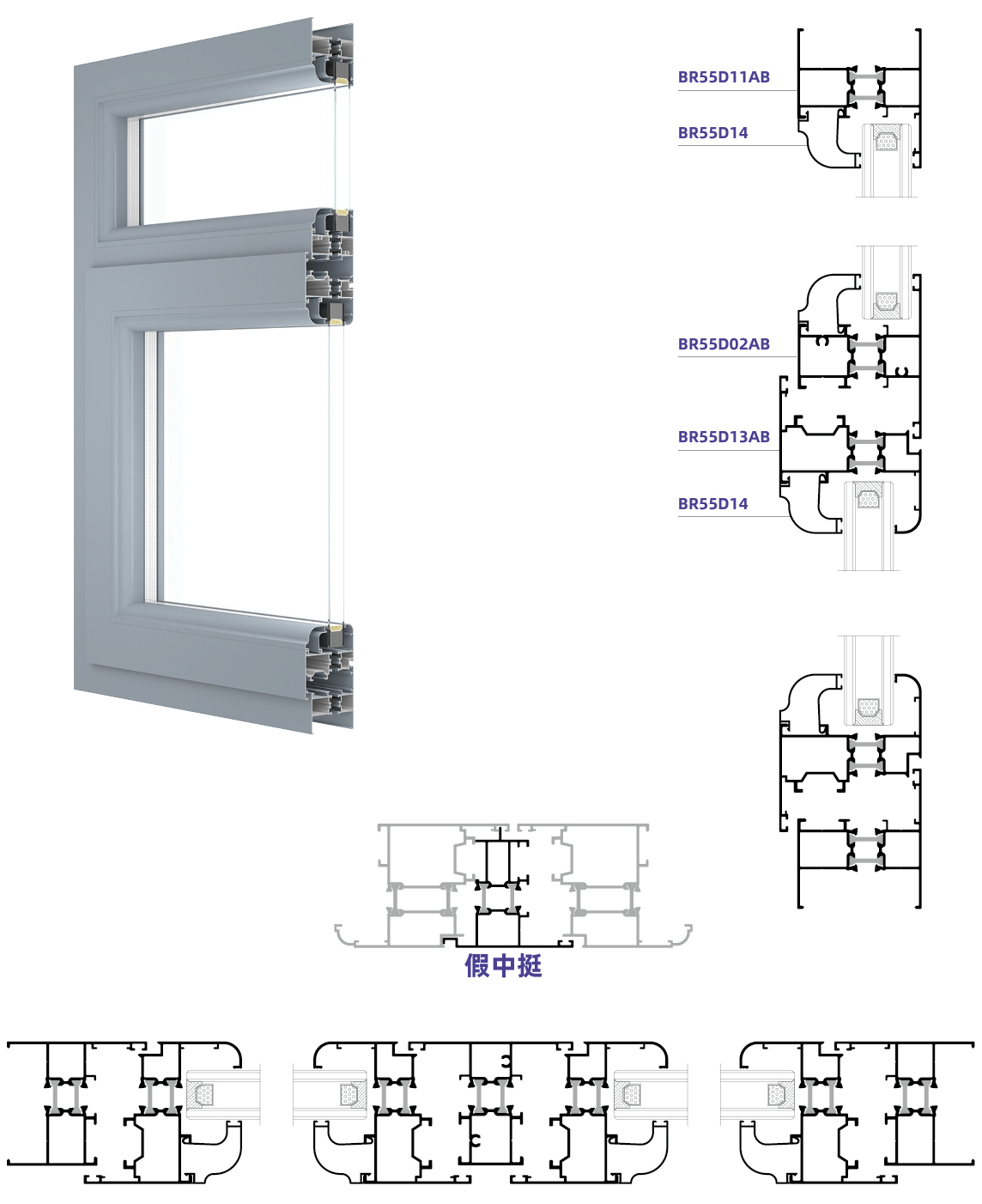 BR55D11AB
BR55D14
BR55D02AB
BR55D13AB
BR55D14
假中挺